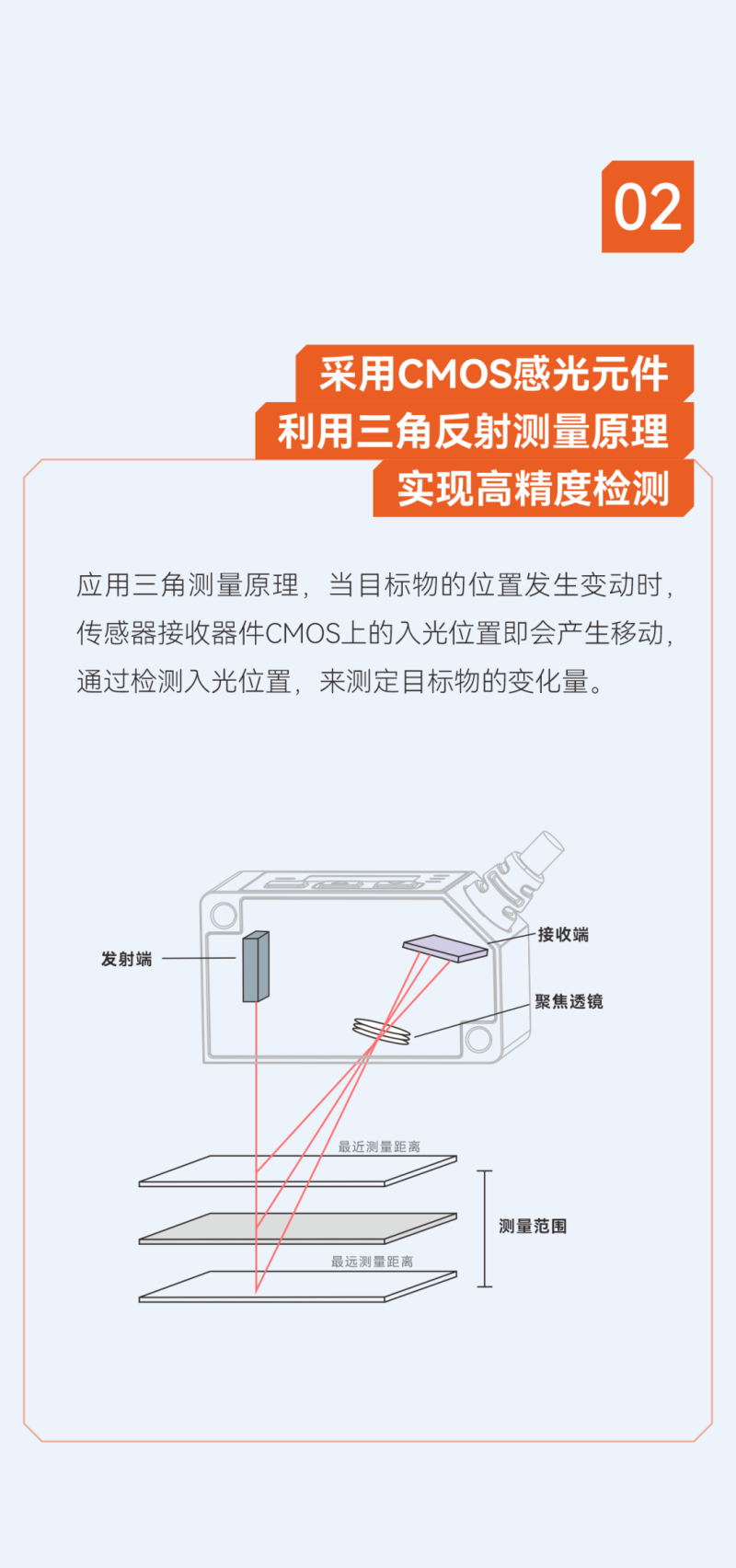 02

采用CMOS感光元件
利用三角反射测量原理
实现高精度检测

应用三角测量原理，当目标物的位置发生变动时，传感器接收器件CMOS上的入光位置即会产生移动，通过检测入光位置，来测定目标物的变化量。

发射端

接收端

聚焦透镜

最近测量距离

测量范围

最远测量距离