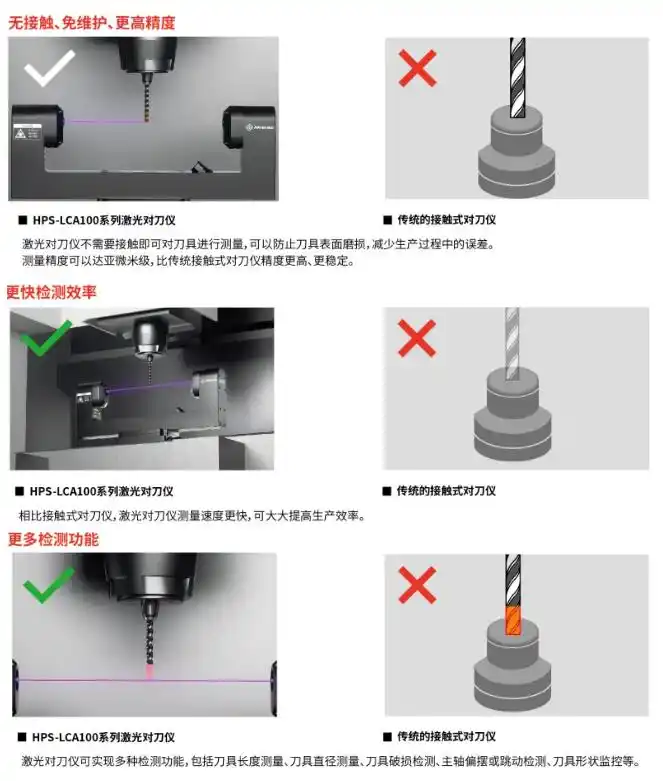 无接触、免维护、更高精度

■ HPS-LCA100系列激光对刀仪

■ 传统的接触式对刀仪

激光对刀仪不需要接触即可对刀具进行测量，可以防止刀具表面磨损，减少生产过程中的误差。测量精度可以达亚微米级，比传统接触式对刀仪精度更高、更稳定。

更快检测效率

■ HPS-LCA100系列激光对刀仪

■ 传统的接触式对刀仪

相比接触式对刀仪，激光对刀仪测量速度更快，可大大提高生产效率。

更多检测功能

■ HPS-LCA100系列激光对刀仪

■ 传统的接触式对刀仪

激光对刀仪可实现多种检测功能，包括刀具长度测量、刀具直径测量、刀具破损检测、主轴偏摆或跳动检测、刀具形状监控等。