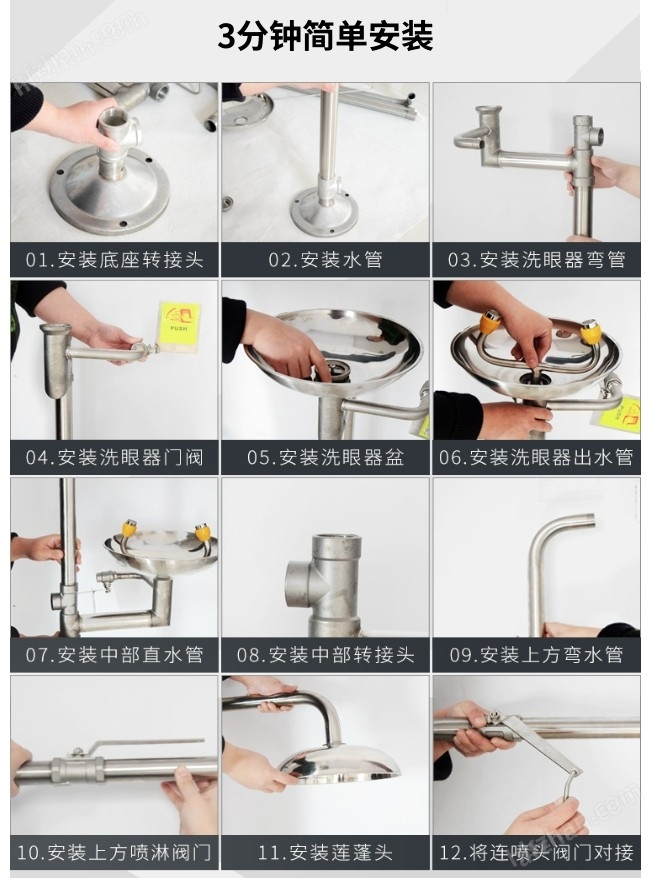 3分钟简单安装

01.安装底座转接头

02.安装水管

03.安装洗眼器弯管

PUSH

04.安装洗眼器门阀

05.安装洗眼器盆

06.安装洗眼器出水管

07.安装中部直水管

08.安装中部转接头

09.安装上方弯水管

10.安装上方喷淋阀门

11.安装莲蓬头

12.将连喷头阀门对接